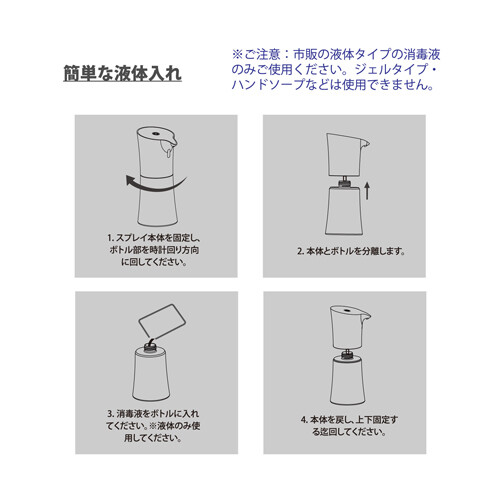 簡単な液体入れ

※ご注意：市販の液体タイプの消毒液のみご使用ください。ジェルタイプ・ハンドソープなどは使用できません。

1. スプレイ本体を固定し、ボトル部を時計回り方向に回してください。

2. 本体とボトルを分離します。

3. 消毒液をボトルに入れてください。※液体のみ使用してください。

4. 本体を戻し、上下固定する迄回してください。