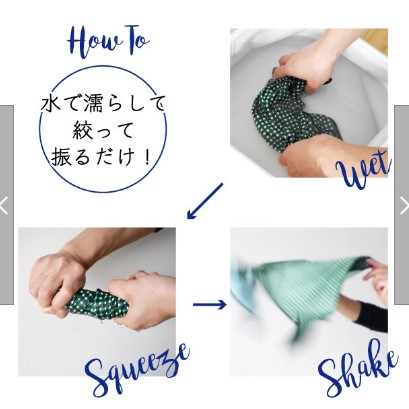 How To

水で濡らして
絞って
振るだけ！

Wet

Squeeze

Shake